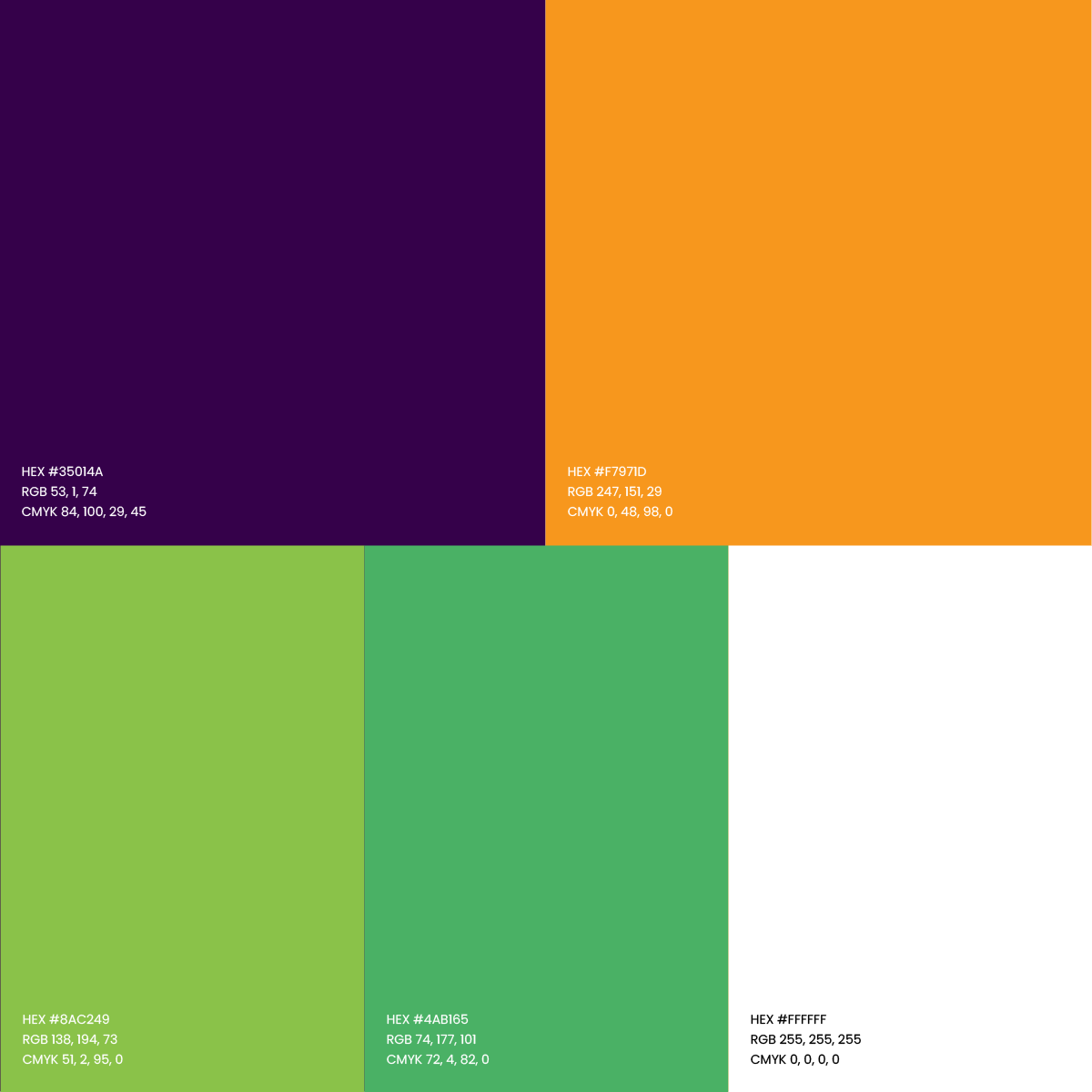 HEX #35014A
RGB 53, 1, 74
CMYK 84, 100, 29, 45

HEX #F7971D
RGB 247, 151, 29
CMYK 0, 48, 98, 0

HEX #8AC249
RGB 138, 194, 73
CMYK 51, 2, 95, 0

HEX #4AB165
RGB 74, 177, 101
CMYK 72, 4, 82, 0

HEX #FFFFFF
RGB 255, 255, 255
CMYK 0, 0, 0, 0