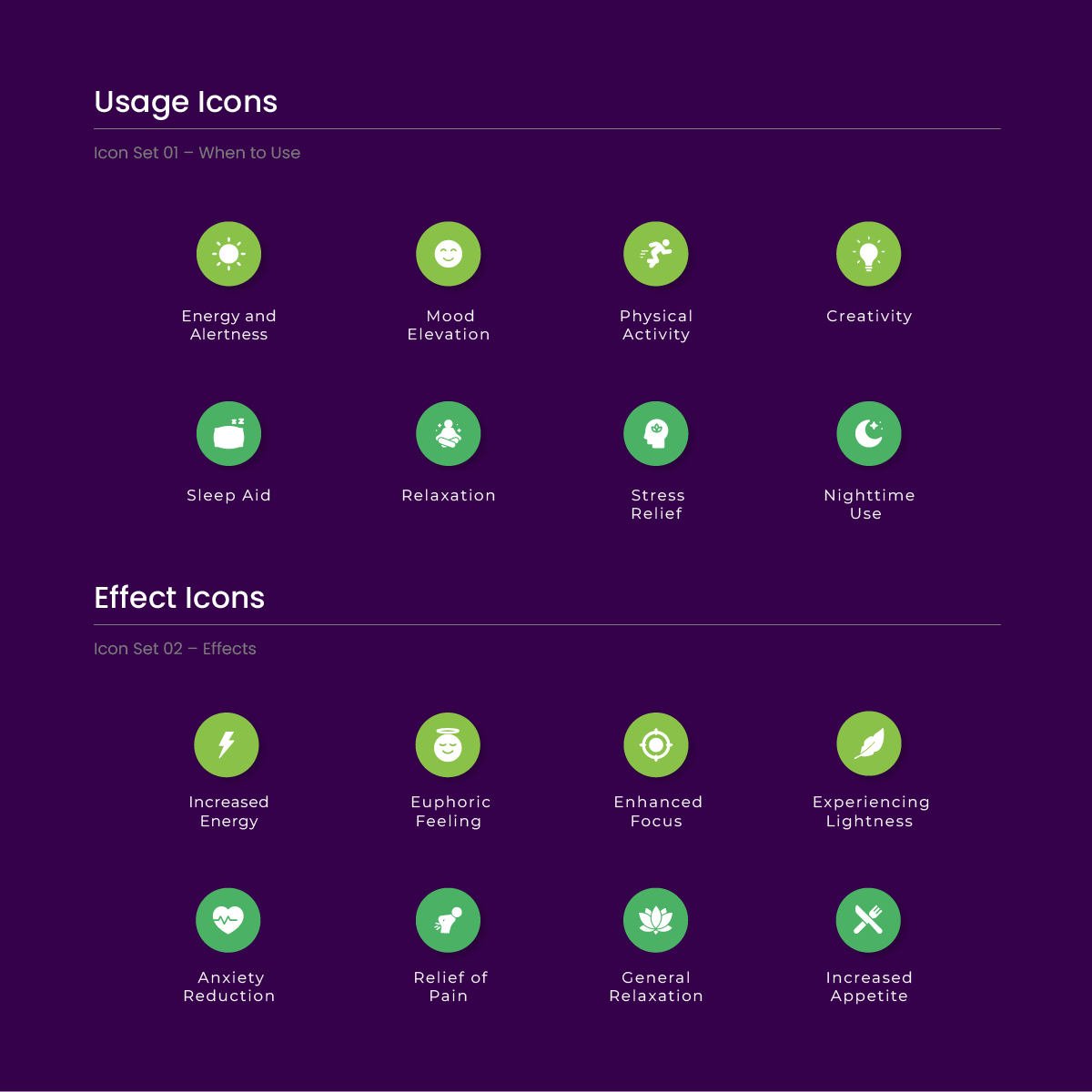 Usage Icons

Icon Set 01 – When to Use

Energy and Alertness

Mood Elevation

Physical Activity

Creativity

Sleep Aid

Relaxation

Stress Relief

Nighttime Use

Effect Icons

Icon Set 02 – Effects

Increased Energy

Euphoric Feeling

Enhanced Focus

Experiencing Lightness

Anxiety Reduction

Relief of Pain

General Relaxation

Increased Appetite