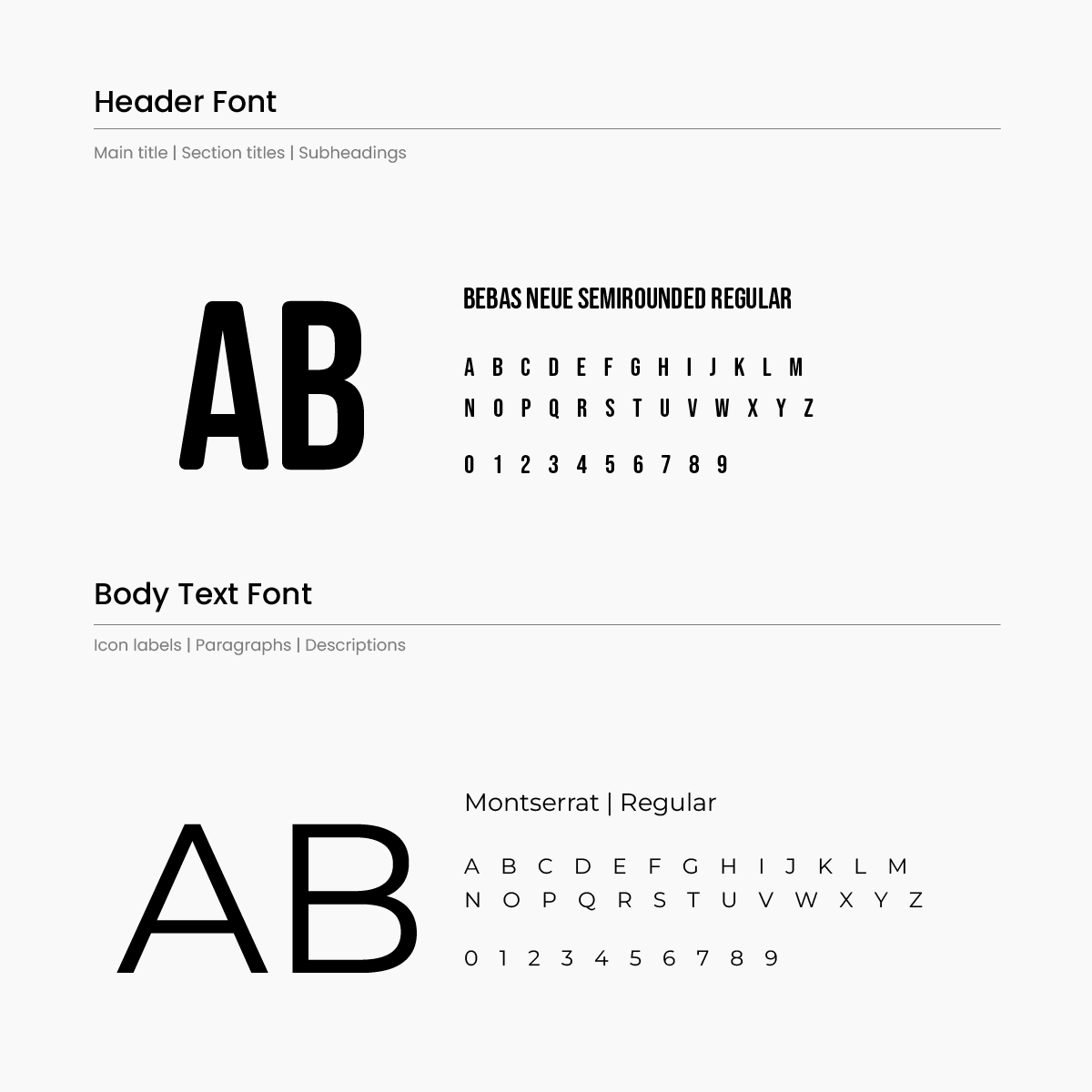 Header Font

Main title | Section titles | Subheadings

AB

BEBAS NEUE SEMIROUNDED REGULAR

A B C D E F G H I J K L M
N O P Q R S T U V W X Y Z

0 1 2 3 4 5 6 7 8 9

Body Text Font

Icon labels | Paragraphs | Descriptions

AB

Montserrat | Regular

A B C D E F G H I J K L M
N O P Q R S T U V W X Y Z

0 1 2 3 4 5 6 7 8 9